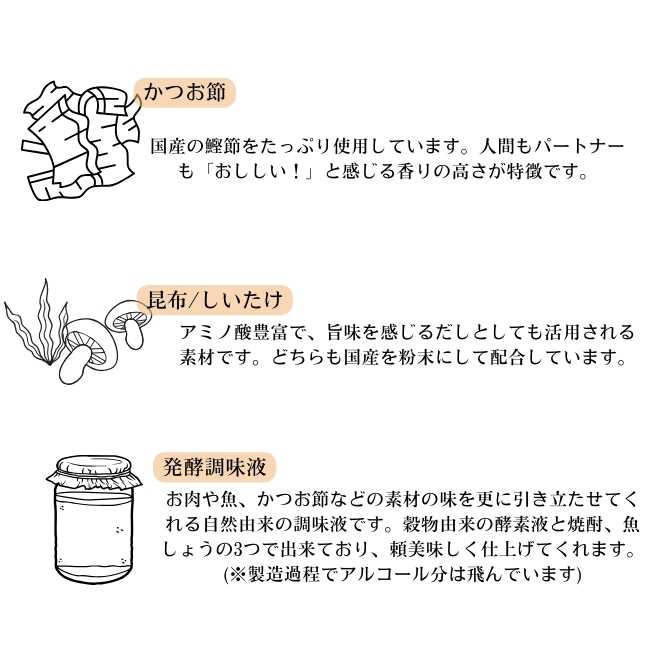 かつお節

国産の鰹節をたっぷり使用しています。人間もパートナーも「おししい！」と感じる香りの高さが特徴です。

昆布/しいたけ

アミノ酸豊富で、旨味を感じるだしとしても活用される素材です。どちらも国産を粉末にして配合しています。

発酵調味液

お肉や魚、かつお節などの素材の味を更に引き立たせてくれる自然由来の調味液です。穀物由来の酵素液と焼酎、魚しょうの3つで出来ており、頼美味しく仕上げてくれます。
(※製造過程でアルコール分は飛んでいます)